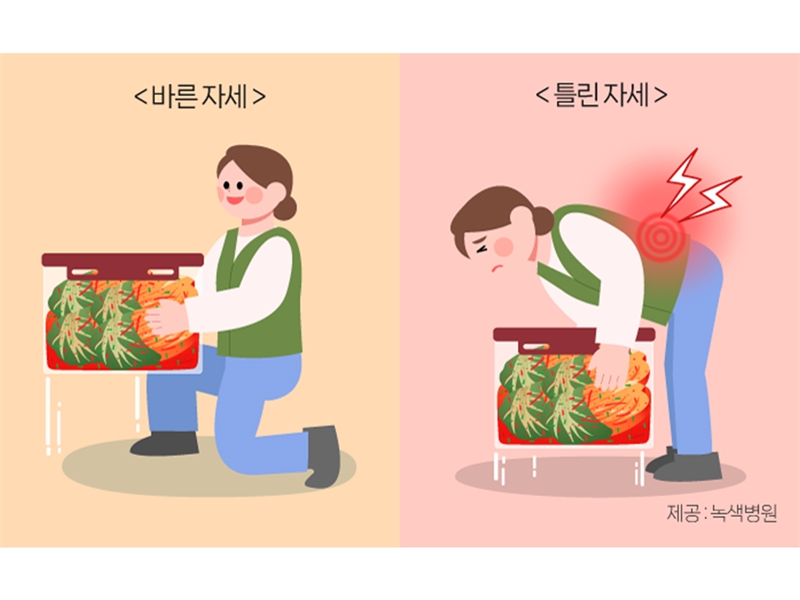 <바른 자세>

<틀린 자세>

제공 : 녹색병원